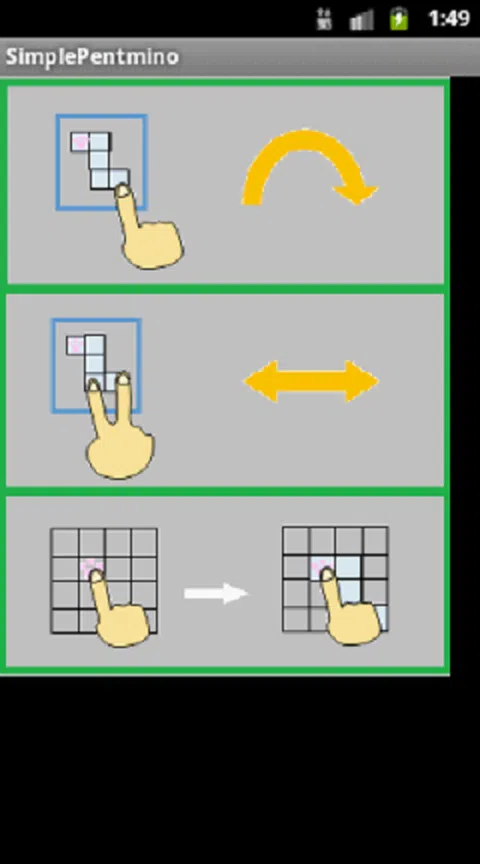 1:49
SimplePentmino