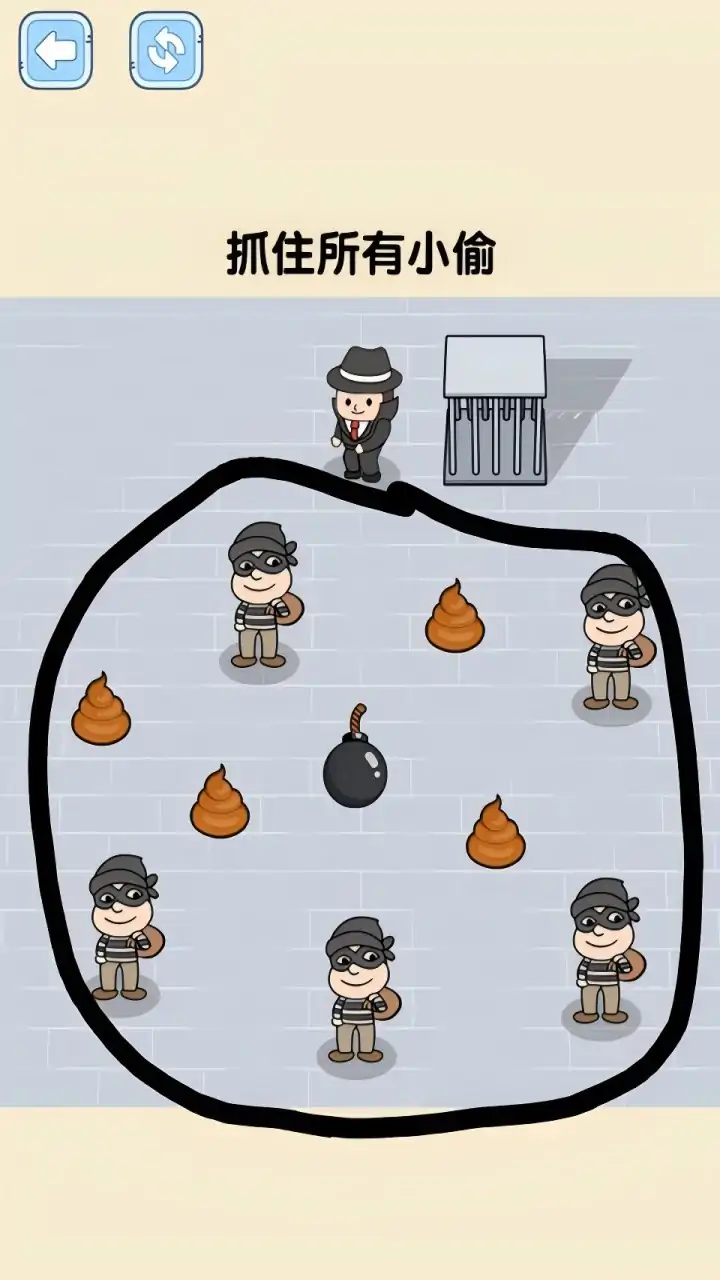 抓住所有小偷