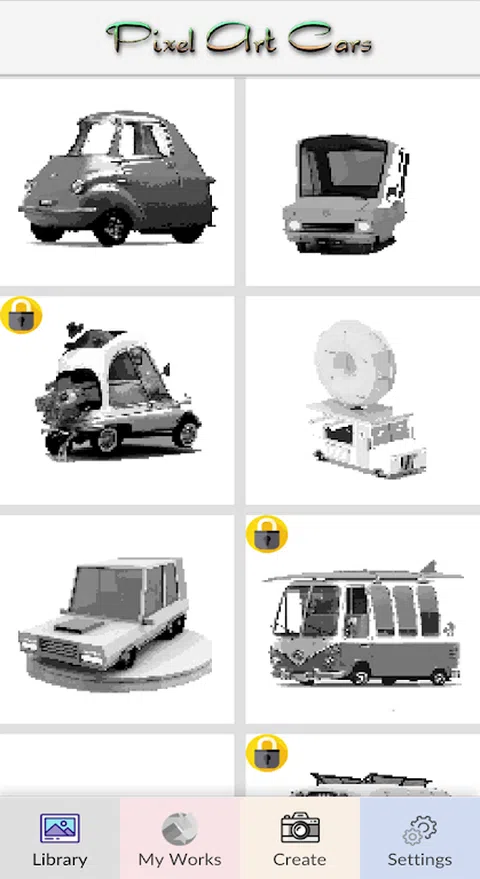 Pixel Art Cars

Library
My Works
Create
Settings