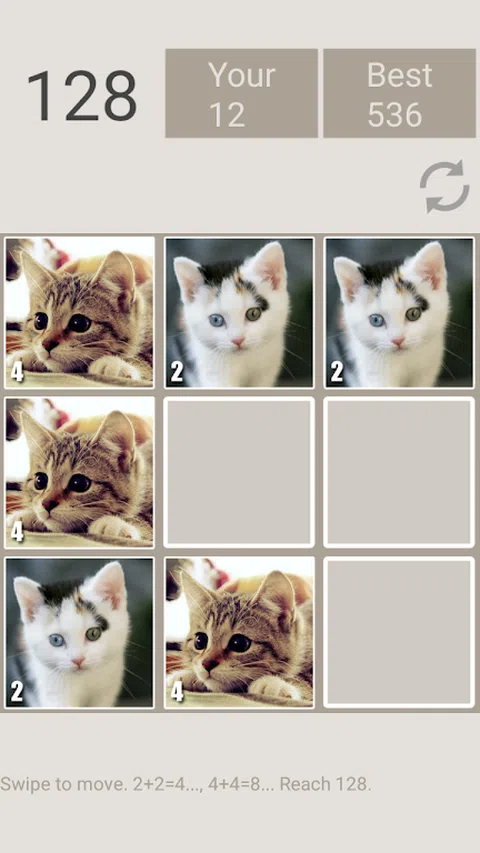 128

Your
12

Best
536

4 2 2
4
2 4

Swipe to move. 2+2=4..., 4+4=8... Reach 128.