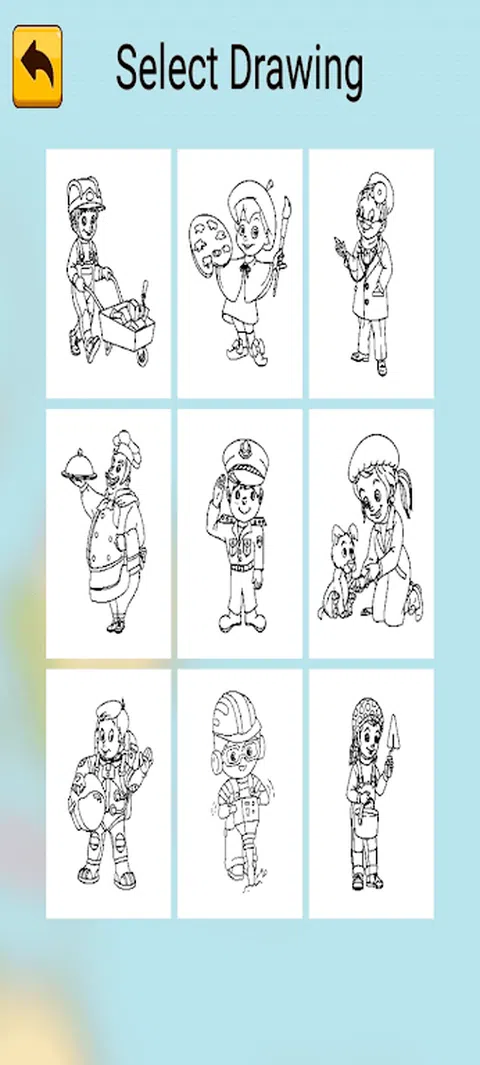 Select Drawing