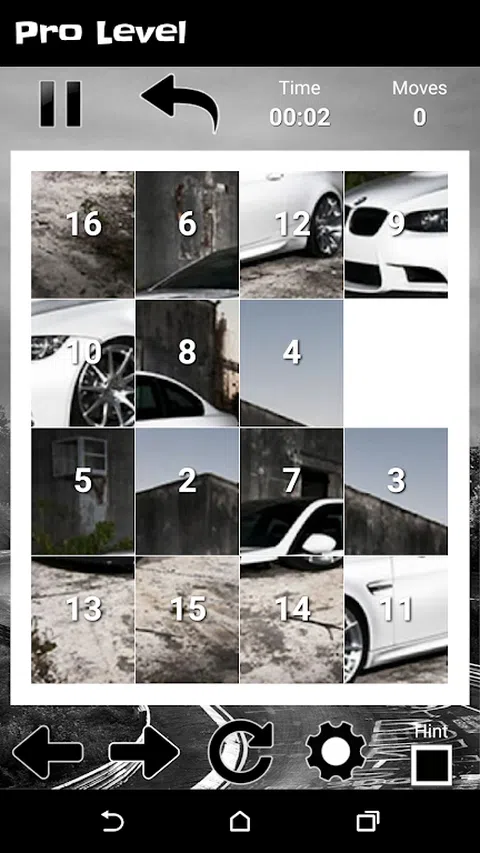 Pro Level

Time
00:02

Moves
0

| 16 | 6 | 12 | 9 |
|---|---|---|---|
| 10 | 8 | 4 | |
| 5 | 2 | 7 | 3 |
| 13 | 15 | 14 | 11 |

Hint