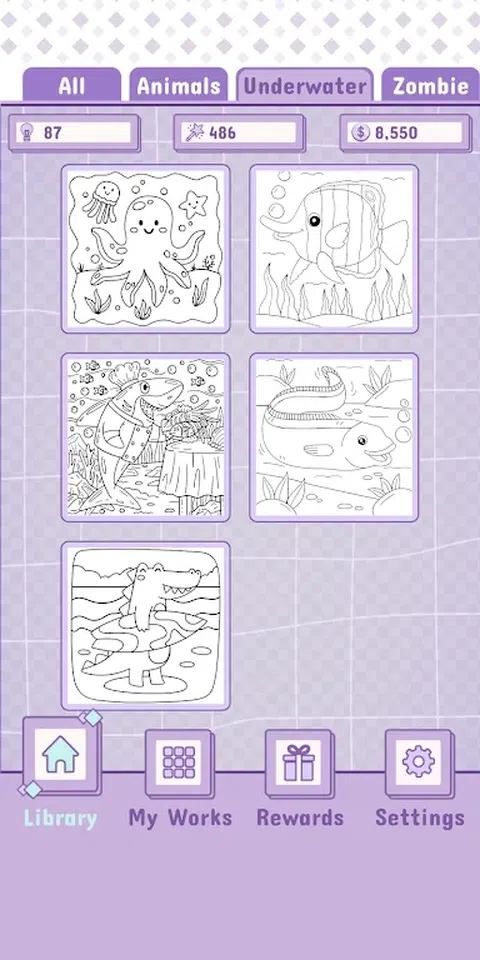 All Animals Underwater Zombie

87 486 8,550

Library My Works Rewards Settings