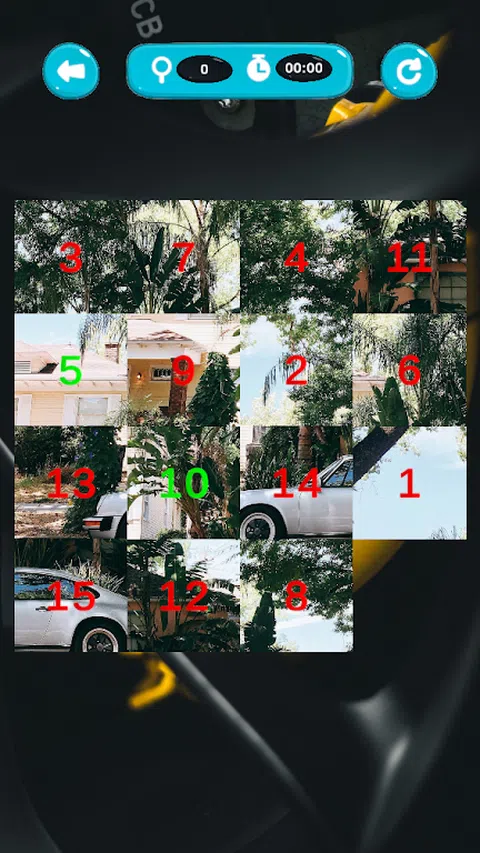 CB

0

00:00

3
7
4
11
5
9
2
6
13
10
14
1
15
12
8